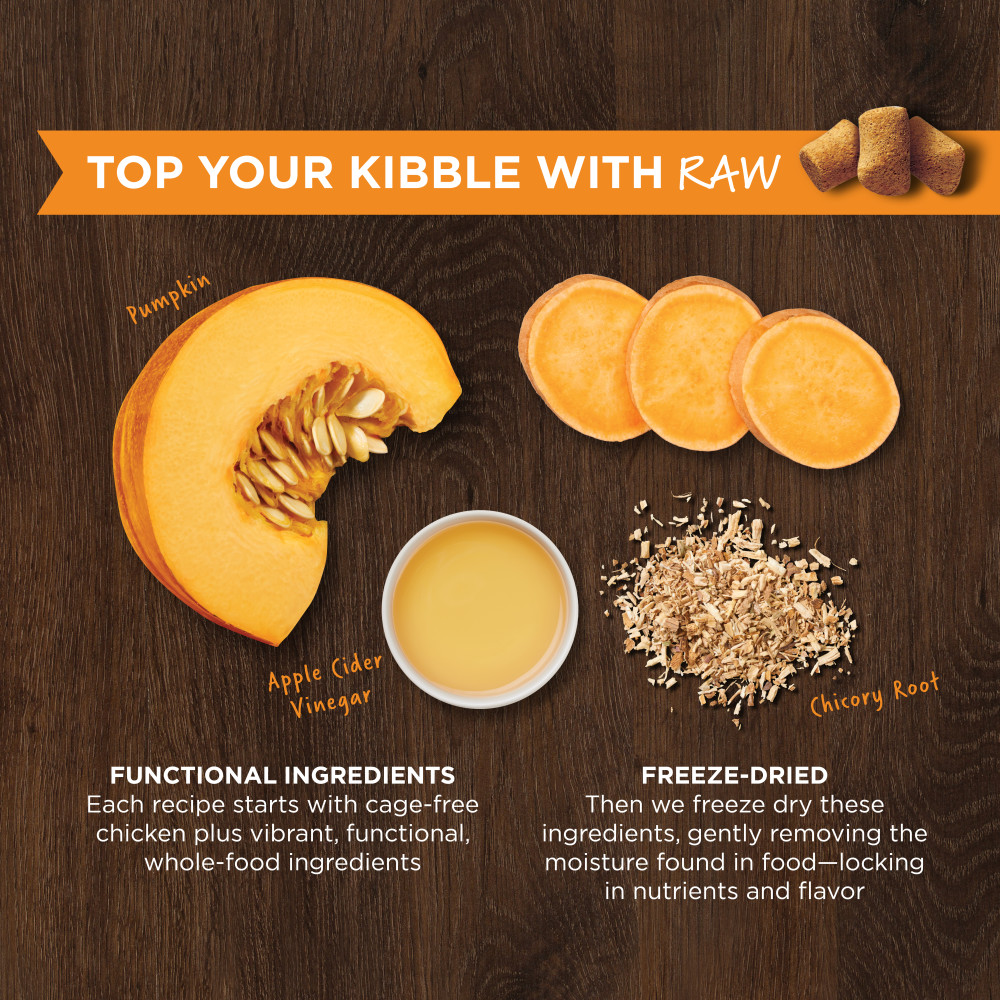 TOP YOUR KIBBLE WITH RAW

Pumpkin

Apple Cider Vinegar

Chicory Root

FUNCTIONAL INGREDIENTS
Each recipe starts with cage-free chicken plus vibrant, functional, whole-food ingredients

FREEZE-DRIED
Then we freeze dry these ingredients, gently removing the moisture found in food—locking in nutrients and flavor