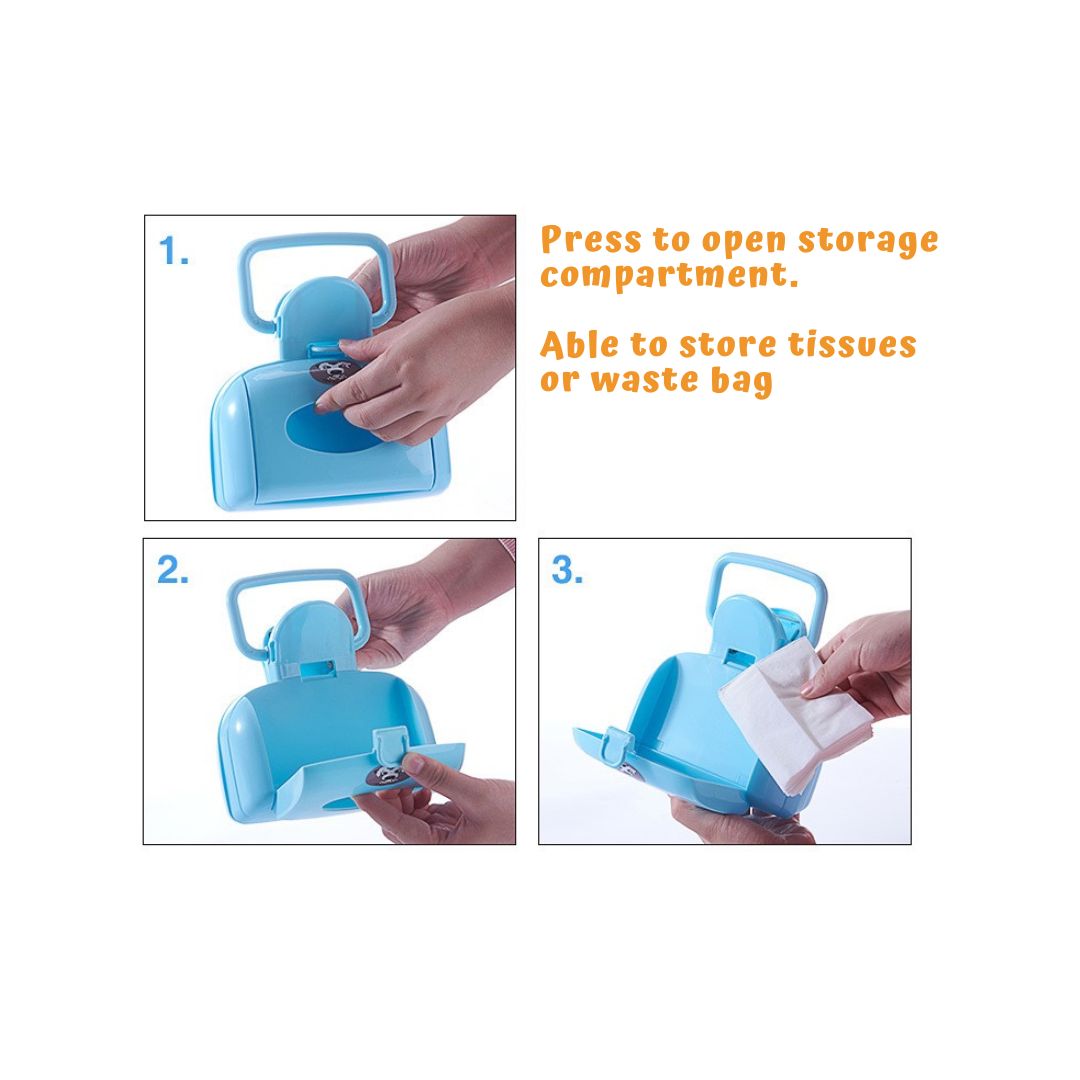 1.

Press to open storage compartment.

Able to store tissues or waste bag

2.

3.